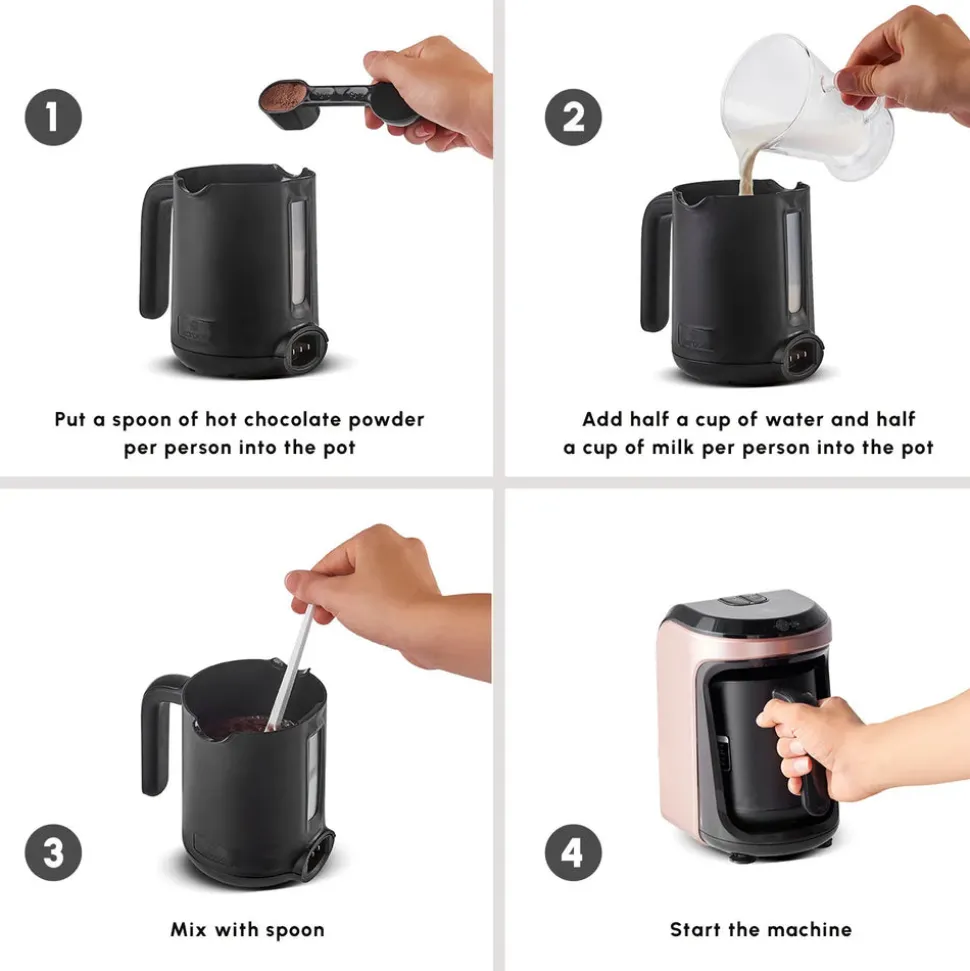 1

Put a spoon of hot chocolate powder per person into the pot

2

Add half a cup of water and half a cup of milk per person into the pot

3

Mix with spoon

4

Start the machine